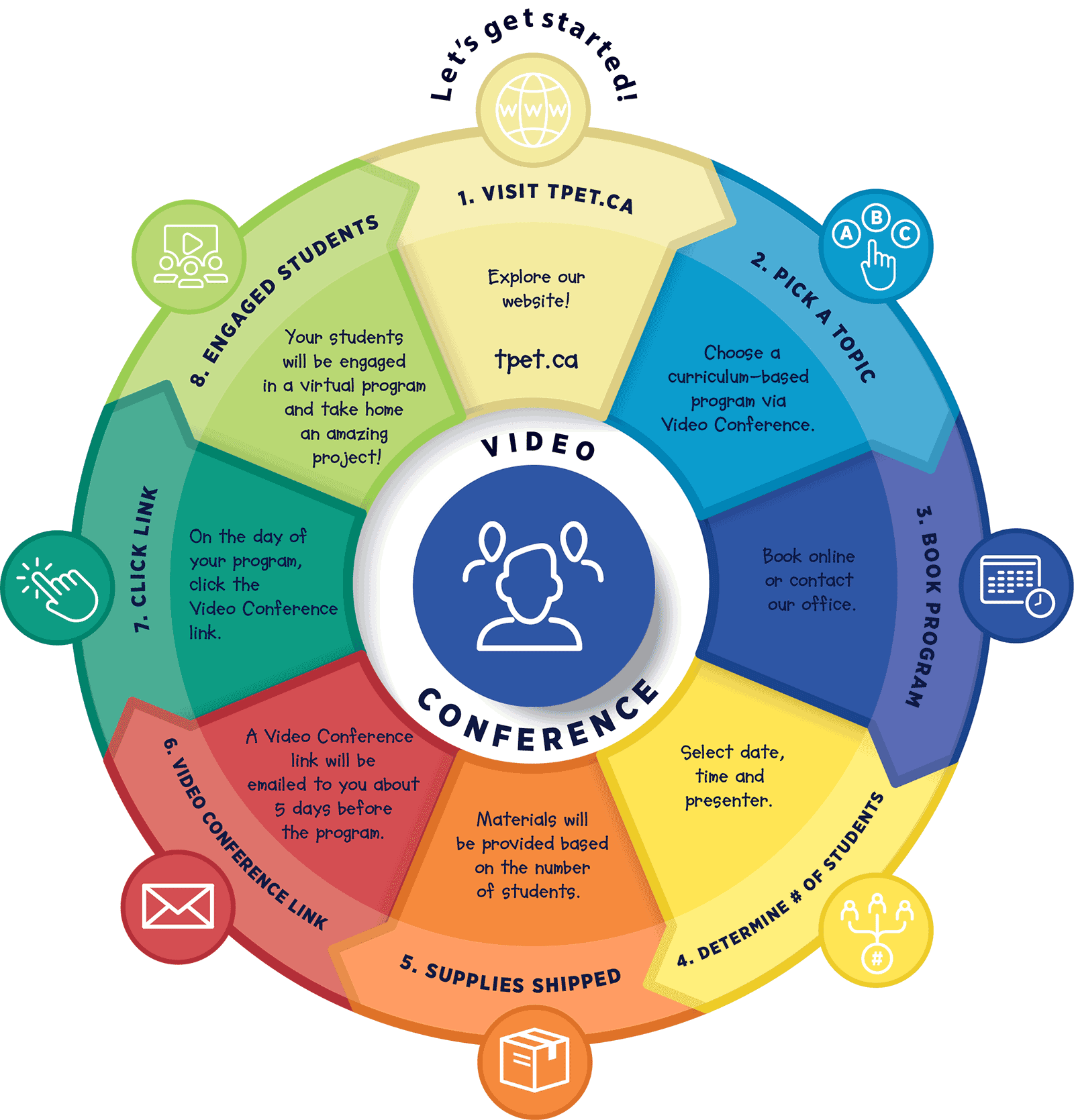 Let's get started!

WWW

1. VISIT TPET.CA

Explore our website!

tpet.ca

A B C

2. PICK A TOPIC

Choose a curriculum-based program via Video Conference.

3. BOOK PROGRAM

Book online or contact our office.

4. DETERMINE # OF STUDENTS

Select date, time and presenter.

#

5. SUPPLIES SHIPPED

Materials will be provided based on the number of students.

6. VIDEO CONFERENCE LINK

A Video Conference link will be emailed to you about 5 days before the program.

7. CLICK LINK

On the day of your program, click the Video Conference link.

8. ENGAGED STUDENTS

Your students will be engaged in a virtual program and take home an amazing project!

VIDEO CONFERENCE