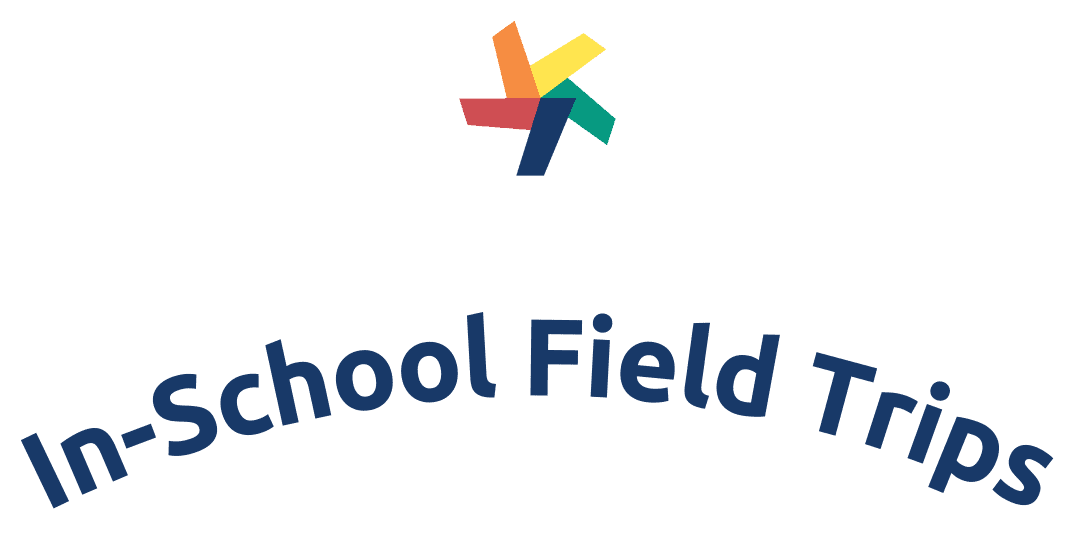 In-School Field Trips