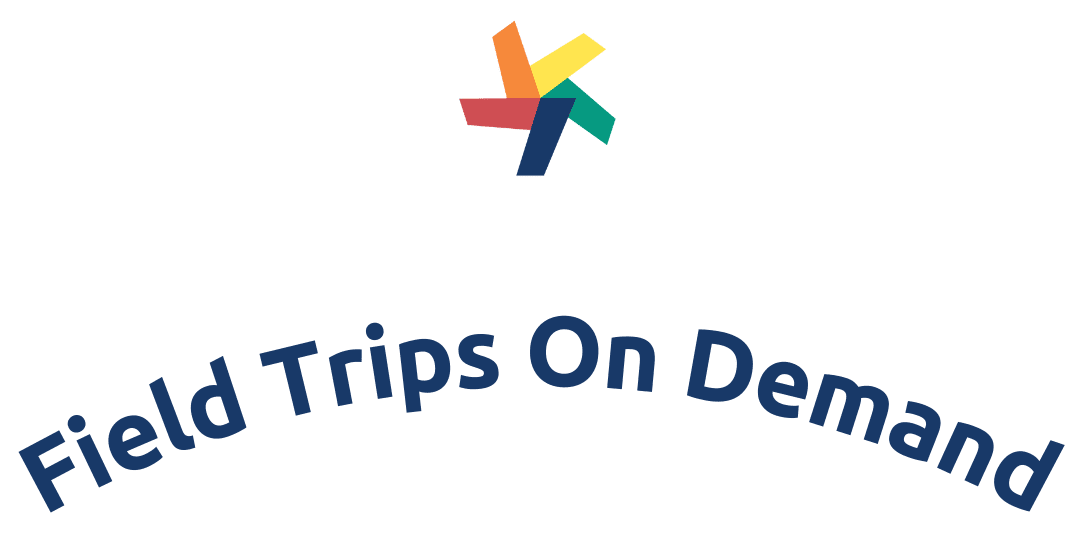 Field Trips On Demand